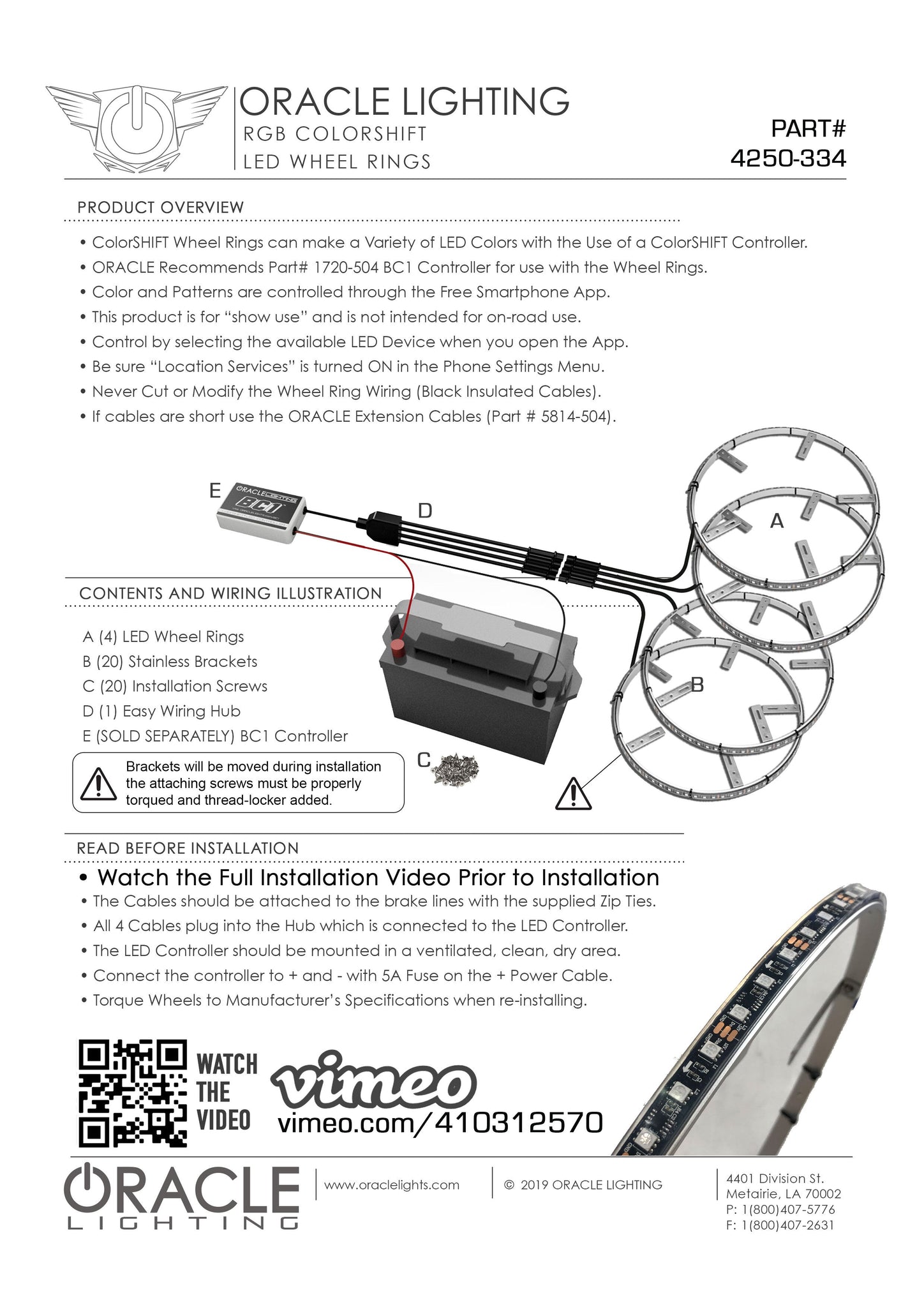 ORACLE LIGHTING
RGB COLORSHIFT
LED WHEEL RINGS

PART#
4250-334

PRODUCT OVERVIEW

• ColorSHIFT Wheel Rings can make a Variety of LED Colors with the Use of a ColorSHIFT Controller.
• ORACLE Recommends Part# 1720-504 BC1 Controller for use with the Wheel Rings.
• Color and Patterns are controlled through the Free Smartphone App.
• This product is for "show use" and is not intended for on-road use.
• Control by selecting the available LED Device when you open the App.
• Be sure "Location Services" is turned ON in the Phone Settings Menu.
• Never Cut or Modify the Wheel Ring Wiring (Black Insulated Cables).
• If cables are short use the ORACLE Extension Cables (Part # 5814-504).

E
ORACLE LIGHTING
BC1
D
A
B
C

CONTENTS AND WIRING ILLUSTRATION

A (4) LED Wheel Rings
B (20) Stainless Brackets
C (20) Installation Screws
D (1) Easy Wiring Hub
E (SOLD SEPARATELY) BC1 Controller

Brackets will be moved during installation the attaching screws must be properly torqued and thread-locker added.

READ BEFORE INSTALLATION

• Watch the Full Installation Video Prior to Installation
• The Cables should be attached to the brake lines with the supplied Zip Ties.
• All 4 Cables plug into the Hub which is connected to the LED Controller.
• The LED Controller should be mounted in a ventilated, clean, dry area.
• Connect the controller to + and - with 5A Fuse on the + Power Cable.
• Torque Wheels to Manufacturer's Specifications when re-installing.

WATCH THE VIDEO
vimeo
vimeo.com/410312570

ORACLE LIGHTING
www.oraclelights.com
© 2019 ORACLE LIGHTING
4401 Division St.
Metairie, LA 70002
P: 1(800)407-5776
F: 1(800)407-2631